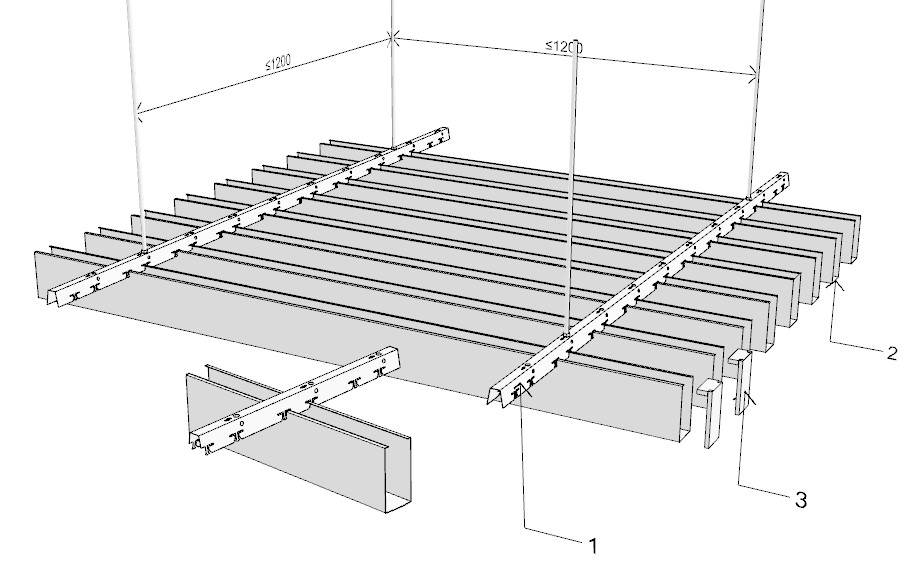 ≤1200
≤1200
2
3
1